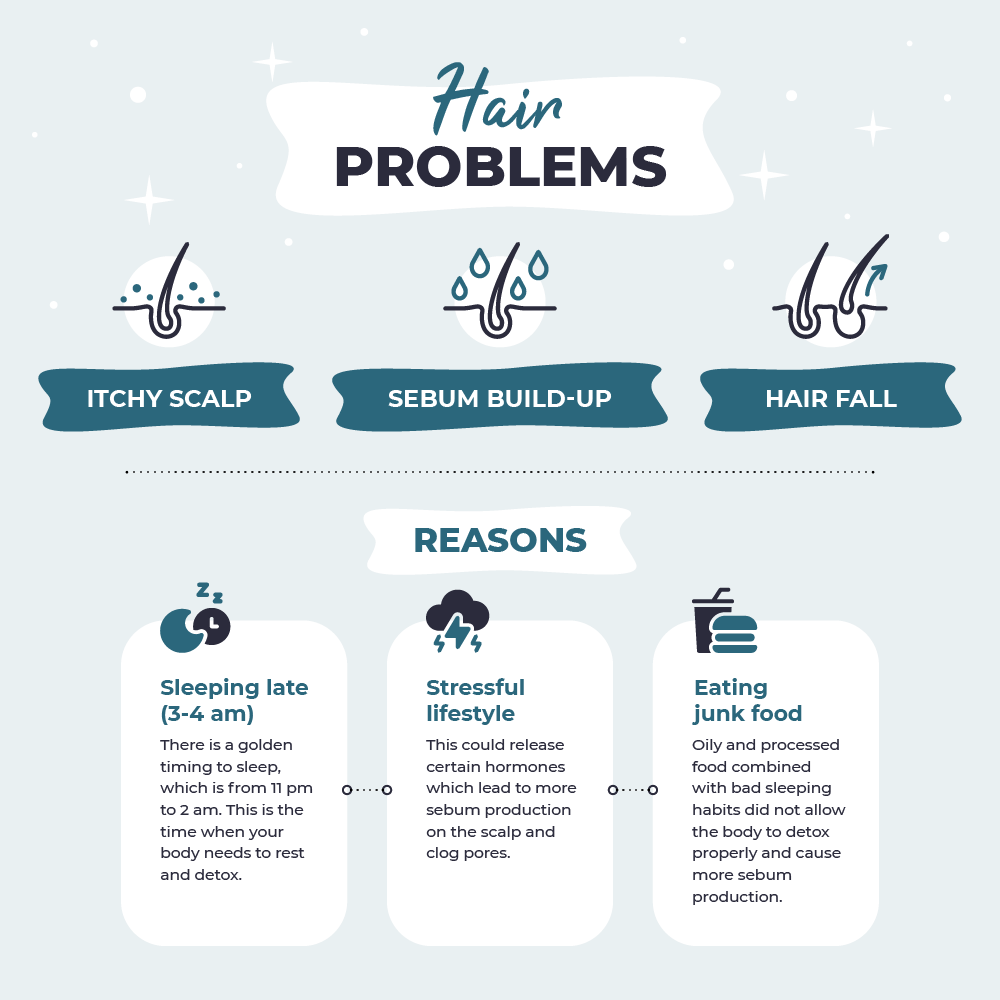 Hair
PROBLEMS

ITCHY SCALP

SEBUM BUILD-UP

HAIR FALL

REASONS

Sleeping late (3-4 am)

There is a golden timing to sleep, which is from 11 pm to 2 am. This is the time when your body needs to rest and detox.

Stressful lifestyle

This could release certain hormones which lead to more sebum production on the scalp and clog pores.

Eating junk food

Oily and processed food combined with bad sleeping habits did not allow the body to detox properly and cause more sebum production.